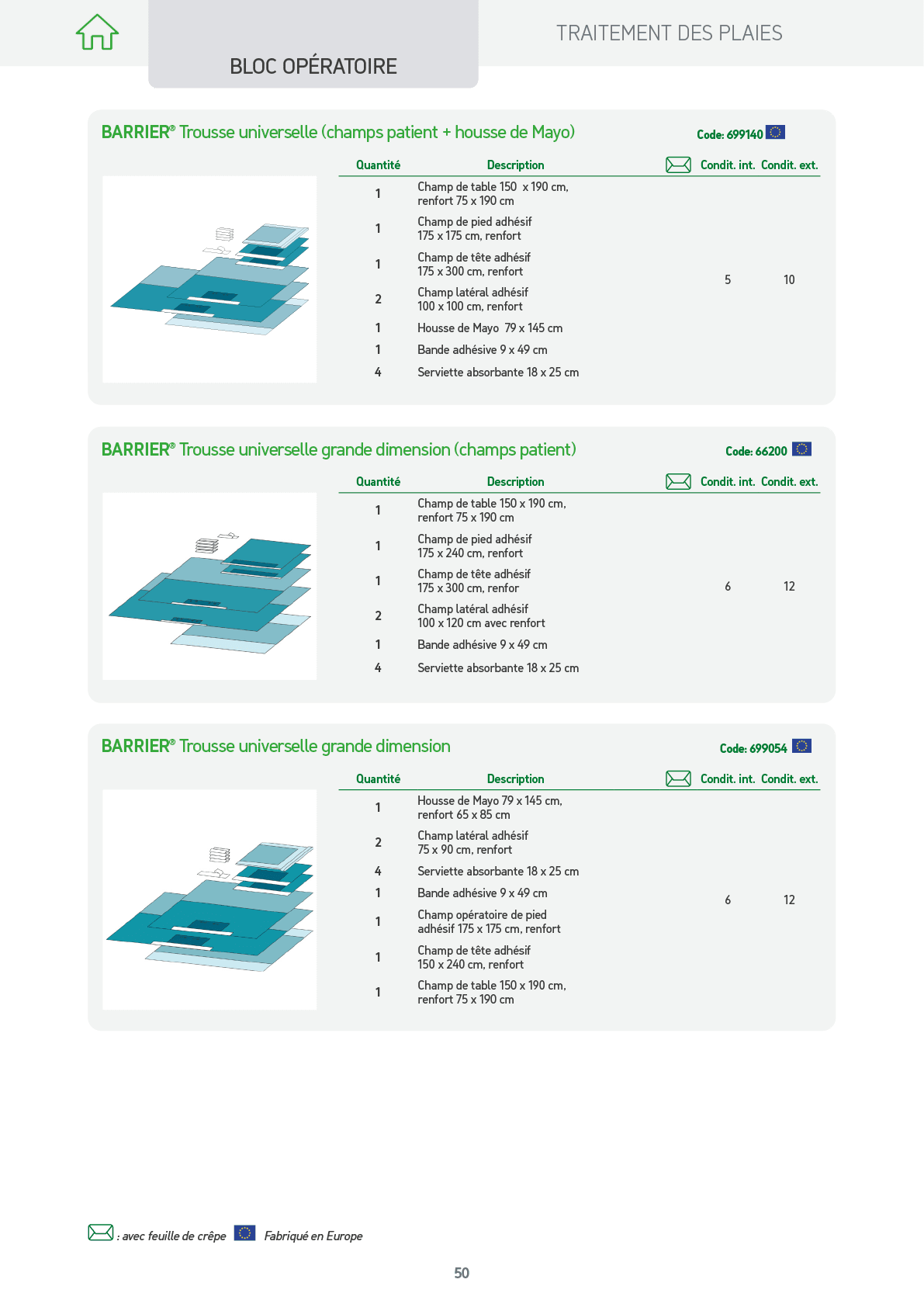 BLOC OPÉRATOIRE

TRAITEMENT DES PLAIES

BARRIER® Trousse universelle (champs patient + housse de Mayo)

Code: 699140

| Quantité | Description | Condit. int. | Condit. ext. |
|---|---|---|---|
| 1 | Champ de table 150 x 190 cm, renfort 75 x 190 cm | 5 | 10 |
| 1 | Champ de pied adhésif 175 x 175 cm, renfort | | |
| 1 | Champ de tête adhésif 175 x 300 cm, renfort | | |
| 2 | Champ latéral adhésif 100 x 100 cm, renfort | | |
| 1 | Housse de Mayo 79 x 145 cm | | |
| 1 | Bande adhésive 9 x 49 cm | | |
| 4 | Serviette absorbante 18 x 25 cm | | |

BARRIER® Trousse universelle grande dimension (champs patient)

Code: 66200

| Quantité | Description | Condit. int. | Condit. ext. |
|---|---|---|---|
| 1 | Champ de table 150 x 190 cm, renfort 75 x 190 cm | 6 | 12 |
| 1 | Champ de pied adhésif 175 x 240 cm, renfort | | |
| 1 | Champ de tête adhésif 175 x 300 cm, renfor | | |
| 2 | Champ latéral adhésif 100 x 120 cm avec renfort | | |
| 1 | Bande adhésive 9 x 49 cm | | |
| 4 | Serviette absorbante 18 x 25 cm | | |

BARRIER® Trousse universelle grande dimension

Code: 699054

| Quantité | Description | Condit. int. | Condit. ext. |
|---|---|---|---|
| 1 | Housse de Mayo 79 x 145 cm, renfort 65 x 85 cm | 6 | 12 |
| 2 | Champ latéral adhésif 75 x 90 cm, renfort | | |
| 4 | Serviette absorbante 18 x 25 cm | | |
| 1 | Bande adhésive 9 x 49 cm | | |
| 1 | Champ opératoire de pied adhésif 175 x 175 cm, renfort | | |
| 1 | Champ de tête adhésif 150 x 240 cm, renfort | | |
| 1 | Champ de table 150 x 190 cm, renfort 75 x 190 cm | | |

: avec feuille de crêpe Fabriqué en Europe

50