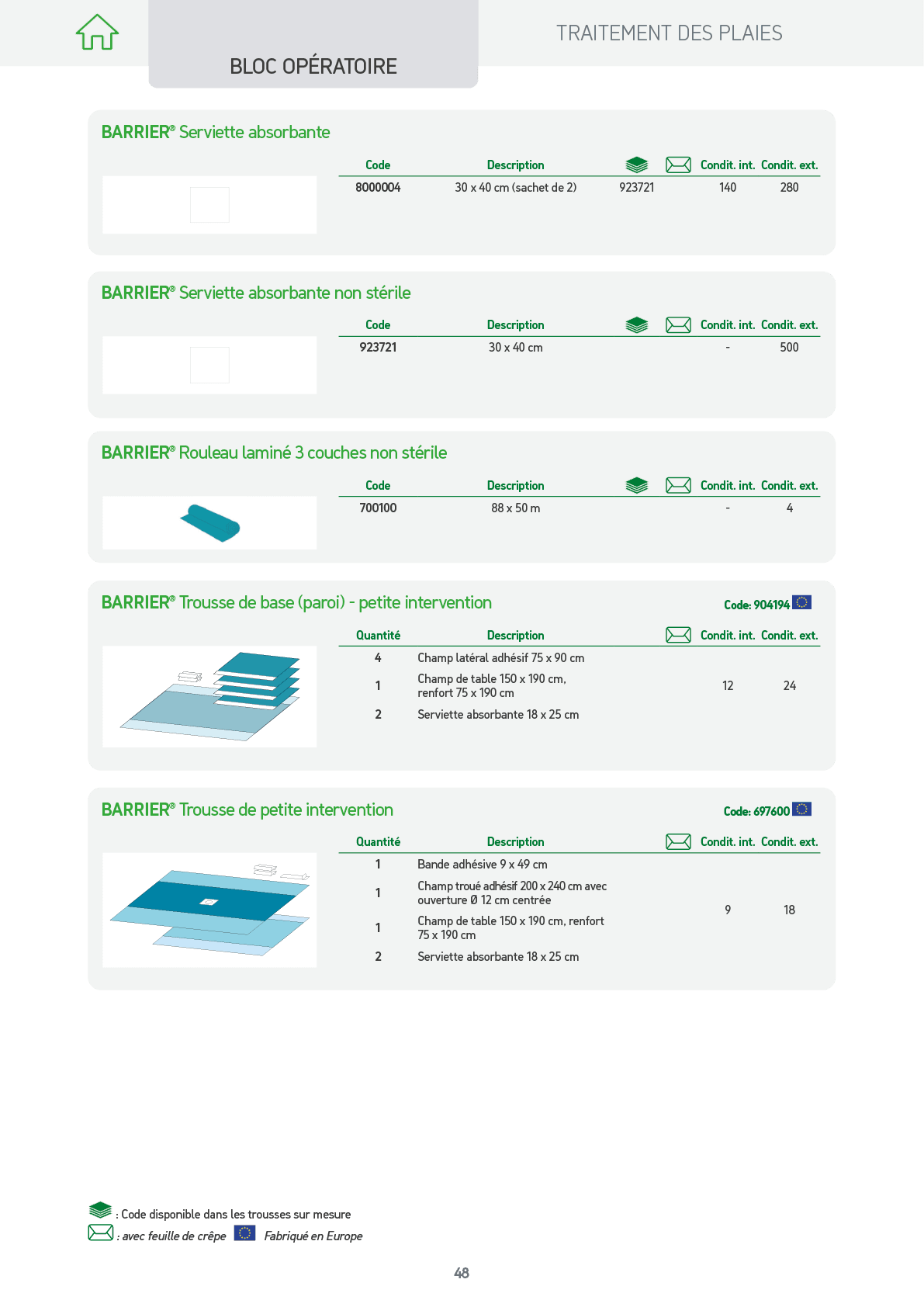 BLOC OPÉRATOIRE

TRAITEMENT DES PLAIES

BARRIER® Serviette absorbante

| Code | Description | | | Condit. int. | Condit. ext. |
|---|---|---|---|---|---|
| 8000004 | 30 x 40 cm (sachet de 2) | 923721 | | 140 | 280 |

BARRIER® Serviette absorbante non stérile

| Code | Description | | | Condit. int. | Condit. ext. |
|---|---|---|---|---|---|
| 923721 | 30 x 40 cm | | | - | 500 |

BARRIER® Rouleau laminé 3 couches non stérile

| Code | Description | | | Condit. int. | Condit. ext. |
|---|---|---|---|---|---|
| 700100 | 88 x 50 m | | | - | 4 |

BARRIER® Trousse de base (paroi) - petite intervention

Code: 904194

| Quantité | Description | | Condit. int. | Condit. ext. |
|---|---|---|---|---|
| 4 | Champ latéral adhésif 75 x 90 cm | | 12 | 24 |
| 1 | Champ de table 150 x 190 cm, renfort 75 x 190 cm | | | |
| 2 | Serviette absorbante 18 x 25 cm | | | |

BARRIER® Trousse de petite intervention

Code: 697600

| Quantité | Description | | Condit. int. | Condit. ext. |
|---|---|---|---|---|
| 1 | Bande adhésive 9 x 49 cm | | 9 | 18 |
| 1 | Champ troué adhésif 200 x 240 cm avec ouverture Ø 12 cm centrée | | | |
| 1 | Champ de table 150 x 190 cm, renfort 75 x 190 cm | | | |
| 2 | Serviette absorbante 18 x 25 cm | | | |

: Code disponible dans les trousses sur mesure
: avec feuille de crêpe Fabriqué en Europe

48