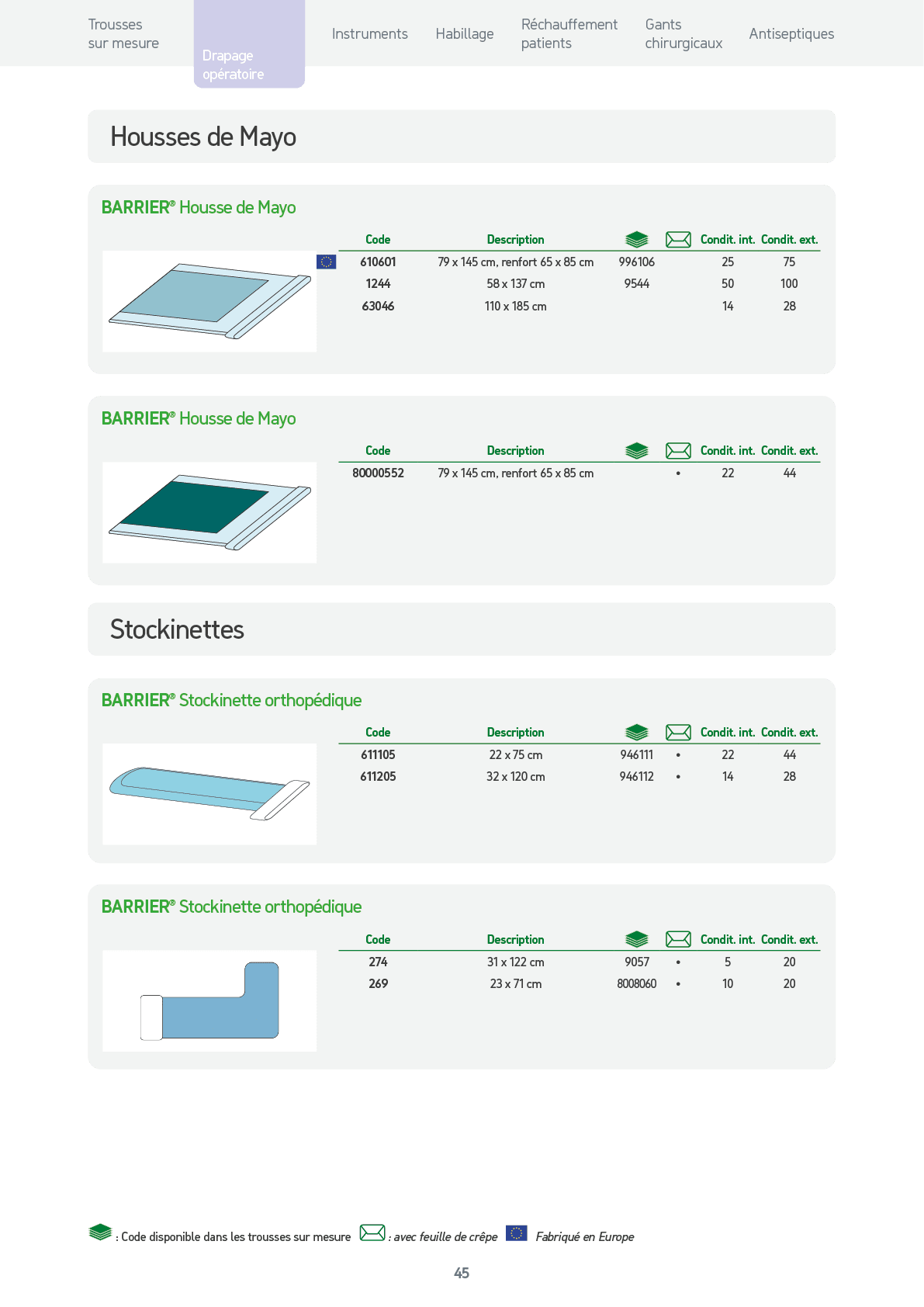 Trousses sur mesure

Drapage opératoire

Instruments

Habillage

Réchauffement patients

Gants chirurgicaux

Antiseptiques

Housses de Mayo

BARRIER® Housse de Mayo

| Code | Description | | | Condit. int. | Condit. ext. |
|---|---|---|---|---|---|
| 610601 | 79 x 145 cm, renfort 65 x 85 cm | 996106 | | 25 | 75 |
| 1244 | 58 x 137 cm | 9544 | | 50 | 100 |
| 63046 | 110 x 185 cm | | | 14 | 28 |

BARRIER® Housse de Mayo

| Code | Description | | | Condit. int. | Condit. ext. |
|---|---|---|---|---|---|
| 80000552 | 79 x 145 cm, renfort 65 x 85 cm | | • | 22 | 44 |

Stockinettes

BARRIER® Stockinette orthopédique

| Code | Description | | | Condit. int. | Condit. ext. |
|---|---|---|---|---|---|
| 611105 | 22 x 75 cm | 946111 | • | 22 | 44 |
| 611205 | 32 x 120 cm | 946112 | • | 14 | 28 |

BARRIER® Stockinette orthopédique

| Code | Description | | | Condit. int. | Condit. ext. |
|---|---|---|---|---|---|
| 274 | 31 x 122 cm | 9057 | • | 5 | 20 |
| 269 | 23 x 71 cm | 8008060 | • | 10 | 20 |

: Code disponible dans les trousses sur mesure : avec feuille de crêpe Fabriqué en Europe

45