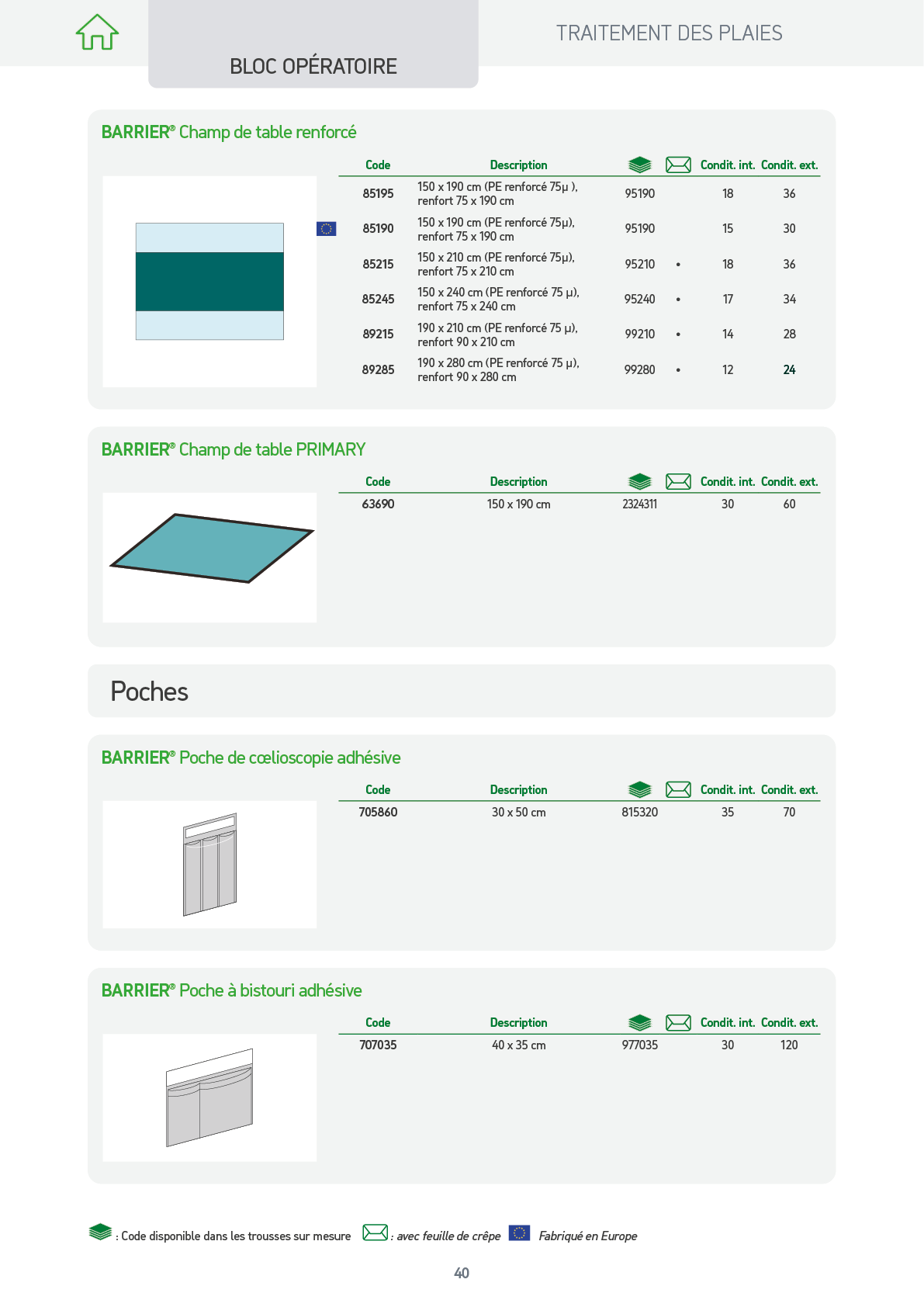 BLOC OPÉRATOIRE

TRAITEMENT DES PLAIES

BARRIER® Champ de table renforcé

| Code | Description | | | Condit. int. | Condit. ext. |
|---|---|---|---|---|---|
| 85195 | 150 x 190 cm (PE renforcé 75µ ), renfort 75 x 190 cm | 95190 | | 18 | 36 |
| 85190 | 150 x 190 cm (PE renforcé 75µ), renfort 75 x 190 cm | 95190 | | 15 | 30 |
| 85215 | 150 x 210 cm (PE renforcé 75µ), renfort 75 x 210 cm | 95210 | • | 18 | 36 |
| 85245 | 150 x 240 cm (PE renforcé 75 µ), renfort 75 x 240 cm | 95240 | • | 17 | 34 |
| 89215 | 190 x 210 cm (PE renforcé 75 µ), renfort 90 x 210 cm | 99210 | • | 14 | 28 |
| 89285 | 190 x 280 cm (PE renforcé 75 µ), renfort 90 x 280 cm | 99280 | • | 12 | 24 |

BARRIER® Champ de table PRIMARY

| Code | Description | | | Condit. int. | Condit. ext. |
|---|---|---|---|---|---|
| 63690 | 150 x 190 cm | 2324311 | | 30 | 60 |

Poches

BARRIER® Poche de cœlioscopie adhésive

| Code | Description | | | Condit. int. | Condit. ext. |
|---|---|---|---|---|---|
| 705860 | 30 x 50 cm | 815320 | | 35 | 70 |

BARRIER® Poche à bistouri adhésive

| Code | Description | | | Condit. int. | Condit. ext. |
|---|---|---|---|---|---|
| 707035 | 40 x 35 cm | 977035 | | 30 | 120 |

: Code disponible dans les trousses sur mesure : avec feuille de crêpe Fabriqué en Europe

40