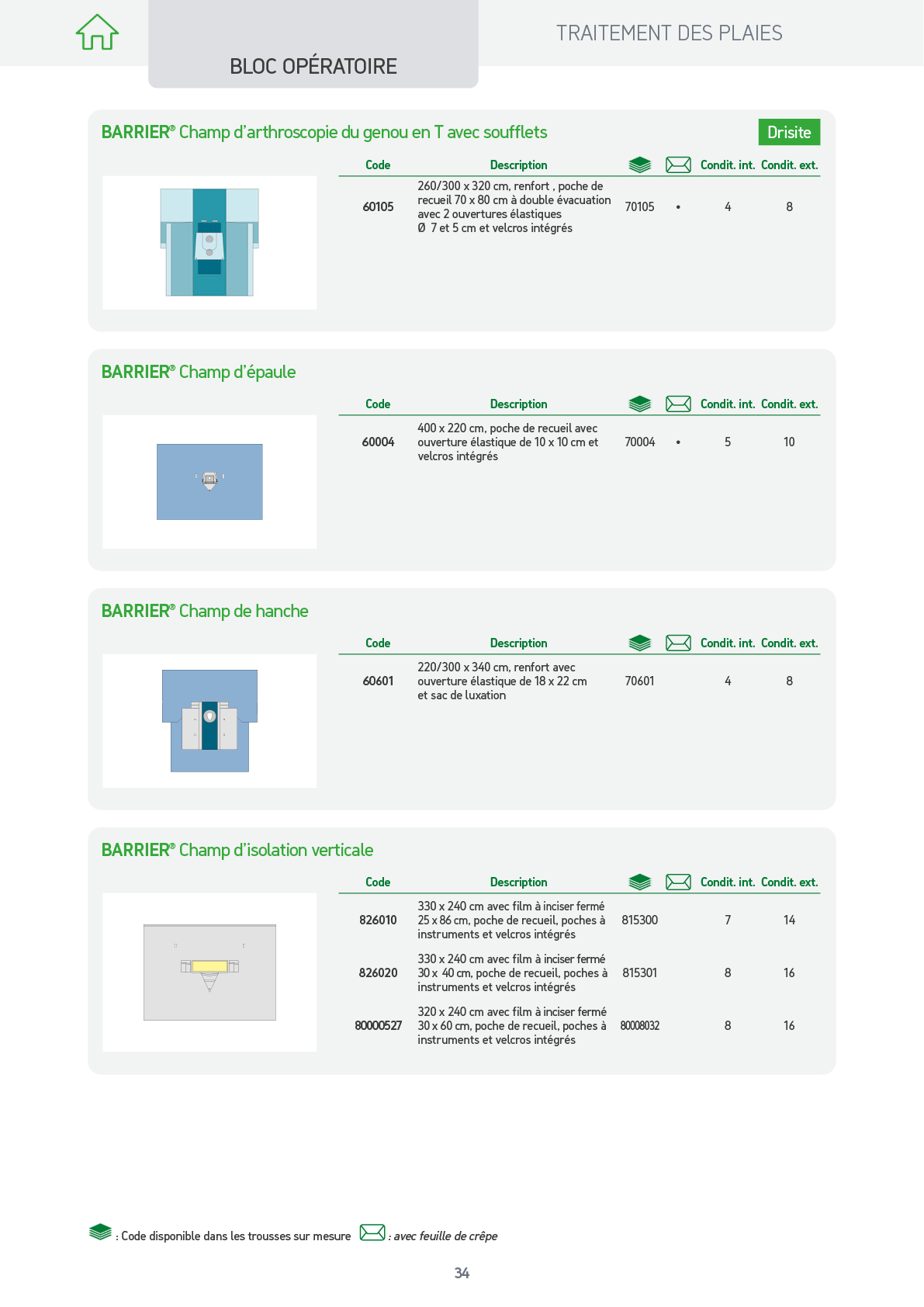 BLOC OPÉRATOIRE

TRAITEMENT DES PLAIES

BARRIER® Champ d'arthroscopie du genou en T avec soufflets

Drisite

| Code | Description | | | Condit. int. | Condit. ext. |
|---|---|---|---|---|---|
| 60105 | 260/300 x 320 cm, renfort , poche de recueil 70 x 80 cm à double évacuation avec 2 ouvertures élastiques Ø 7 et 5 cm et velcros intégrés | 70105 | • | 4 | 8 |

BARRIER® Champ d'épaule

| Code | Description | | | Condit. int. | Condit. ext. |
|---|---|---|---|---|---|
| 60004 | 400 x 220 cm, poche de recueil avec ouverture élastique de 10 x 10 cm et velcros intégrés | 70004 | • | 5 | 10 |

BARRIER® Champ de hanche

| Code | Description | | | Condit. int. | Condit. ext. |
|---|---|---|---|---|---|
| 60601 | 220/300 x 340 cm, renfort avec ouverture élastique de 18 x 22 cm et sac de luxation | 70601 | | 4 | 8 |

BARRIER® Champ d'isolation verticale

| Code | Description | | | Condit. int. | Condit. ext. |
|---|---|---|---|---|---|
| 826010 | 330 x 240 cm avec film à inciser fermé 25 x 86 cm, poche de recueil, poches à instruments et velcros intégrés | 815300 | | 7 | 14 |
| 826020 | 330 x 240 cm avec film à inciser fermé 30 x 40 cm, poche de recueil, poches à instruments et velcros intégrés | 815301 | | 8 | 16 |
| 80000527 | 320 x 240 cm avec film à inciser fermé 30 x 60 cm, poche de recueil, poches à instruments et velcros intégrés | 80008032 | | 8 | 16 |

: Code disponible dans les trousses sur mesure : avec feuille de crêpe

34