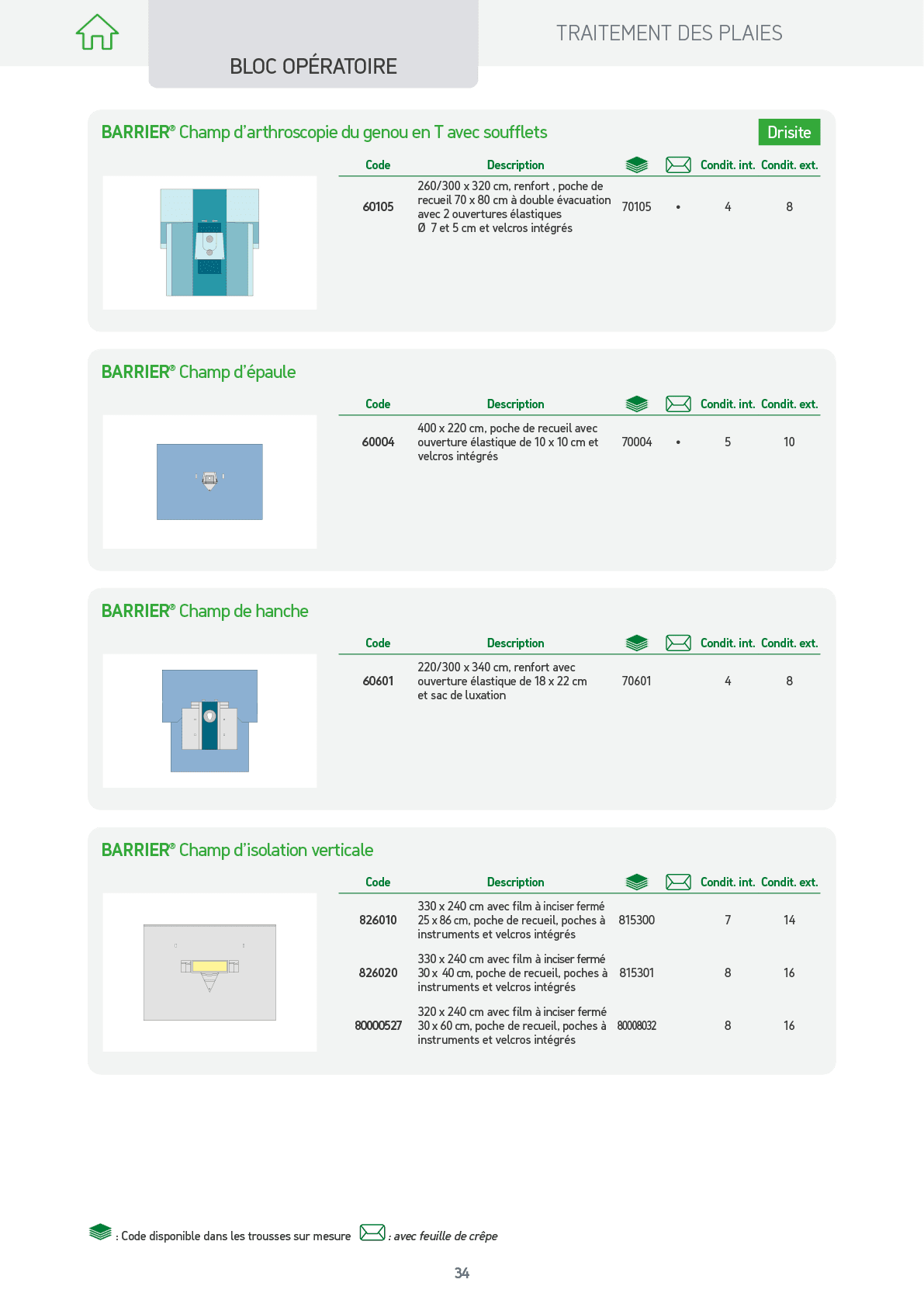 BLOC OPÉRATOIRE

TRAITEMENT DES PLAIES

BARRIER® Champ d'arthroscopie du genou en T avec soufflets

Drisite

| Code | Description | | | Condit. int. | Condit. ext. |
|---|---|---|---|---|---|
| 60105 | 260/300 x 320 cm, renfort , poche de recueil 70 x 80 cm à double évacuation avec 2 ouvertures élastiques Ø 7 et 5 cm et velcros intégrés | 70105 | • | 4 | 8 |

BARRIER® Champ d'épaule

| Code | Description | | | Condit. int. | Condit. ext. |
|---|---|---|---|---|---|
| 60004 | 400 x 220 cm, poche de recueil avec ouverture élastique de 10 x 10 cm et velcros intégrés | 70004 | • | 5 | 10 |

BARRIER® Champ de hanche

| Code | Description | | | Condit. int. | Condit. ext. |
|---|---|---|---|---|---|
| 60601 | 220/300 x 340 cm, renfort avec ouverture élastique de 18 x 22 cm et sac de luxation | 70601 | | 4 | 8 |

BARRIER® Champ d'isolation verticale

| Code | Description | | | Condit. int. | Condit. ext. |
|---|---|---|---|---|---|
| 826010 | 330 x 240 cm avec film à inciser fermé 25 x 86 cm, poche de recueil, poches à instruments et velcros intégrés | 815300 | | 7 | 14 |
| 826020 | 330 x 240 cm avec film à inciser fermé 30 x 40 cm, poche de recueil, poches à instruments et velcros intégrés | 815301 | | 8 | 16 |
| 80000527 | 320 x 240 cm avec film à inciser fermé 30 x 60 cm, poche de recueil, poches à instruments et velcros intégrés | 80008032 | | 8 | 16 |

: Code disponible dans les trousses sur mesure : avec feuille de crêpe

34