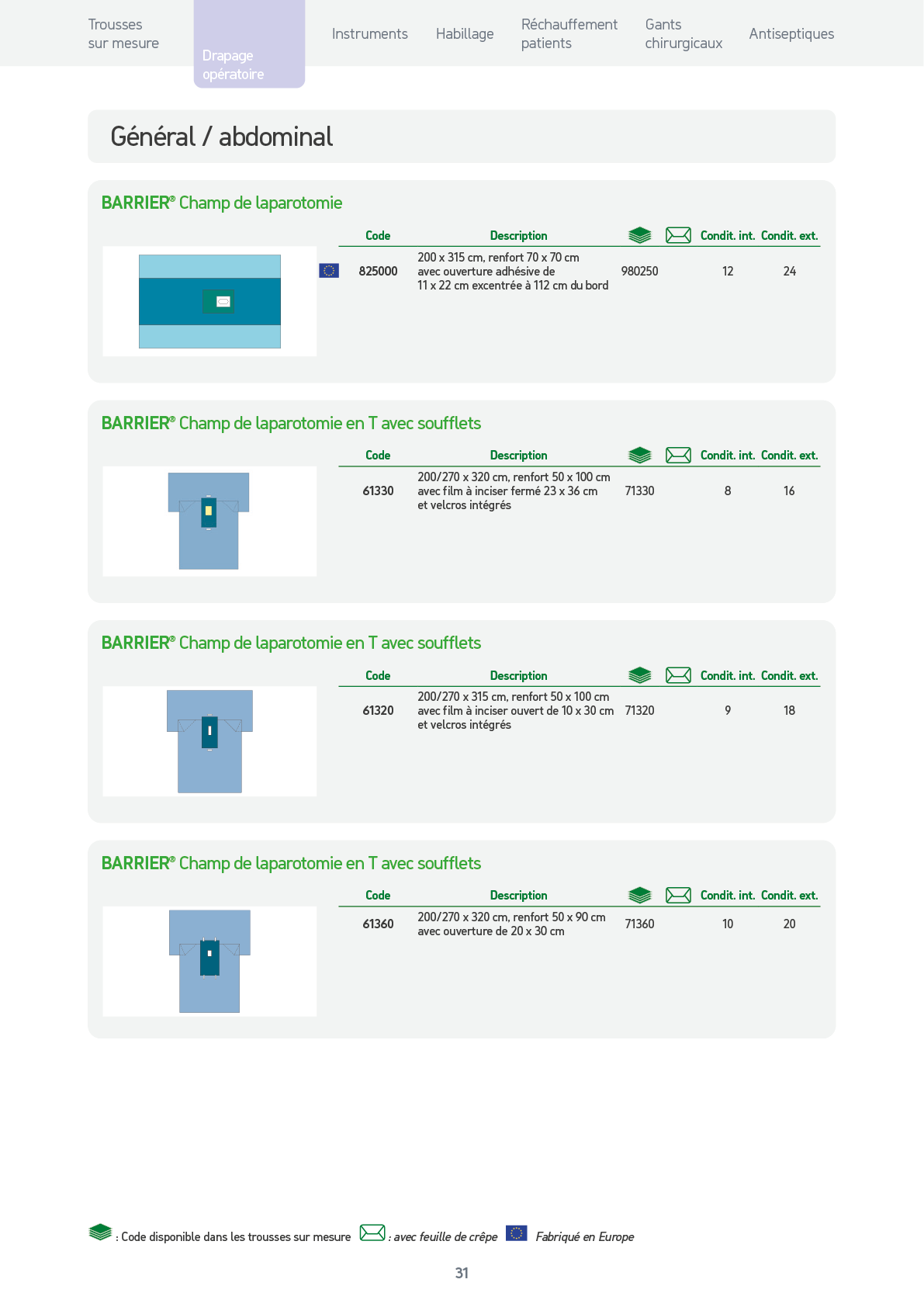 Trousses sur mesure

Drapage opératoire

Instruments

Habillage

Réchauffement patients

Gants chirurgicaux

Antiseptiques

Général / abdominal

BARRIER® Champ de laparotomie

| Code | Description | | | Condit. int. | Condit. ext. |
|---|---|---|---|---|---|
| 825000 | 200 x 315 cm, renfort 70 x 70 cm avec ouverture adhésive de 11 x 22 cm excentrée à 112 cm du bord | 980250 | | 12 | 24 |

BARRIER® Champ de laparotomie en T avec soufflets

| Code | Description | | | Condit. int. | Condit. ext. |
|---|---|---|---|---|---|
| 61330 | 200/270 x 320 cm, renfort 50 x 100 cm avec film à inciser fermé 23 x 36 cm et velcros intégrés | 71330 | | 8 | 16 |

BARRIER® Champ de laparotomie en T avec soufflets

| Code | Description | | | Condit. int. | Condit. ext. |
|---|---|---|---|---|---|
| 61320 | 200/270 x 315 cm, renfort 50 x 100 cm avec film à inciser ouvert de 10 x 30 cm et velcros intégrés | 71320 | | 9 | 18 |

BARRIER® Champ de laparotomie en T avec soufflets

| Code | Description | | | Condit. int. | Condit. ext. |
|---|---|---|---|---|---|
| 61360 | 200/270 x 320 cm, renfort 50 x 90 cm avec ouverture de 20 x 30 cm | 71360 | | 10 | 20 |

: Code disponible dans les trousses sur mesure : avec feuille de crêpe Fabriqué en Europe

31