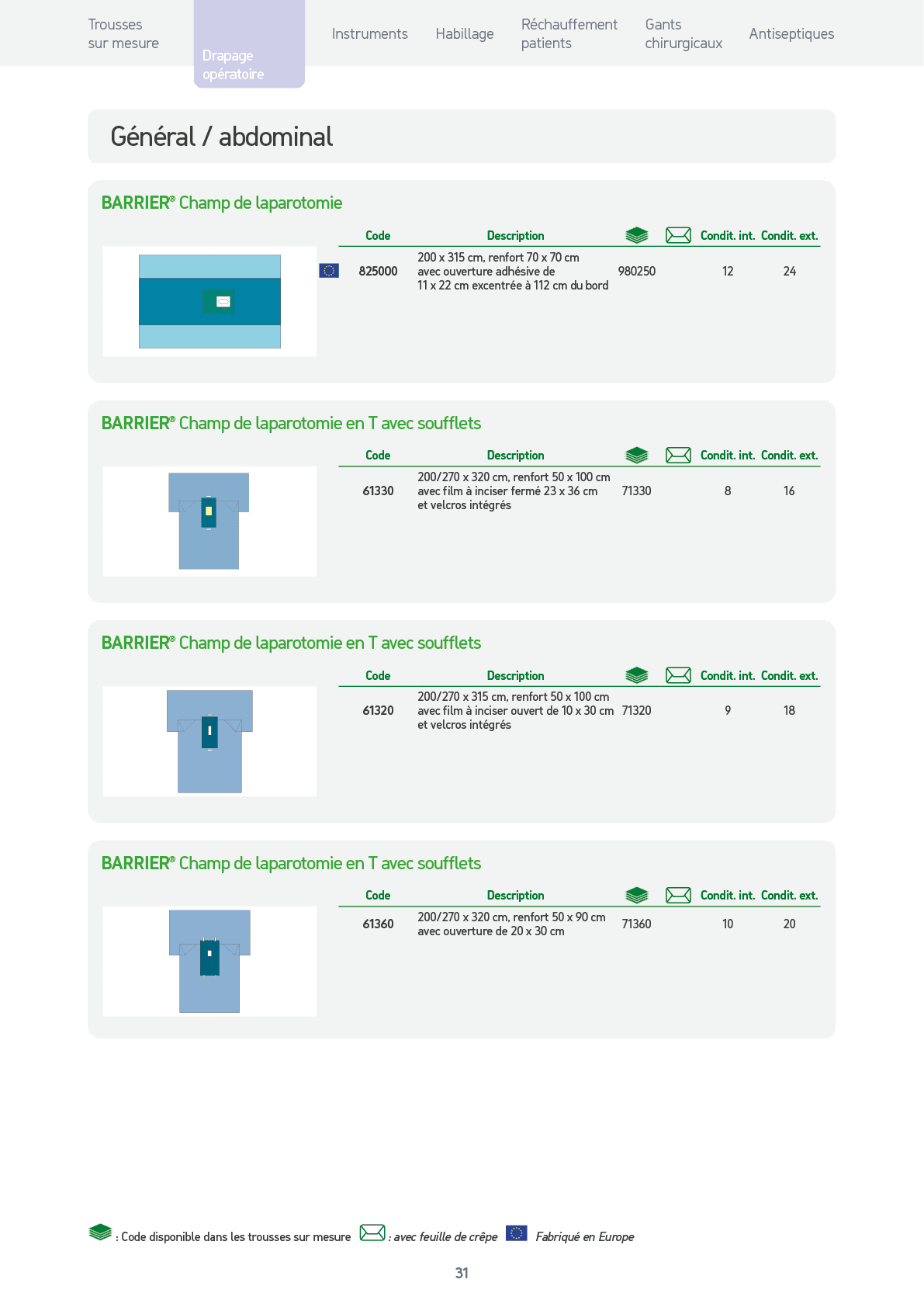 Trousses sur mesure

Drapage opératoire

Instruments

Habillage

Réchauffement patients

Gants chirurgicaux

Antiseptiques

Général / abdominal

BARRIER® Champ de laparotomie

| Code | Description | | | Condit. int. | Condit. ext. |
|---|---|---|---|---|---|
| 825000 | 200 x 315 cm, renfort 70 x 70 cm avec ouverture adhésive de 11 x 22 cm excentrée à 112 cm du bord | 980250 | | 12 | 24 |

BARRIER® Champ de laparotomie en T avec soufflets

| Code | Description | | | Condit. int. | Condit. ext. |
|---|---|---|---|---|---|
| 61330 | 200/270 x 320 cm, renfort 50 x 100 cm avec film à inciser fermé 23 x 36 cm et velcros intégrés | 71330 | | 8 | 16 |

BARRIER® Champ de laparotomie en T avec soufflets

| Code | Description | | | Condit. int. | Condit. ext. |
|---|---|---|---|---|---|
| 61320 | 200/270 x 315 cm, renfort 50 x 100 cm avec film à inciser ouvert de 10 x 30 cm et velcros intégrés | 71320 | | 9 | 18 |

BARRIER® Champ de laparotomie en T avec soufflets

| Code | Description | | | Condit. int. | Condit. ext. |
|---|---|---|---|---|---|
| 61360 | 200/270 x 320 cm, renfort 50 x 90 cm avec ouverture de 20 x 30 cm | 71360 | | 10 | 20 |

: Code disponible dans les trousses sur mesure : avec feuille de crêpe Fabriqué en Europe

31