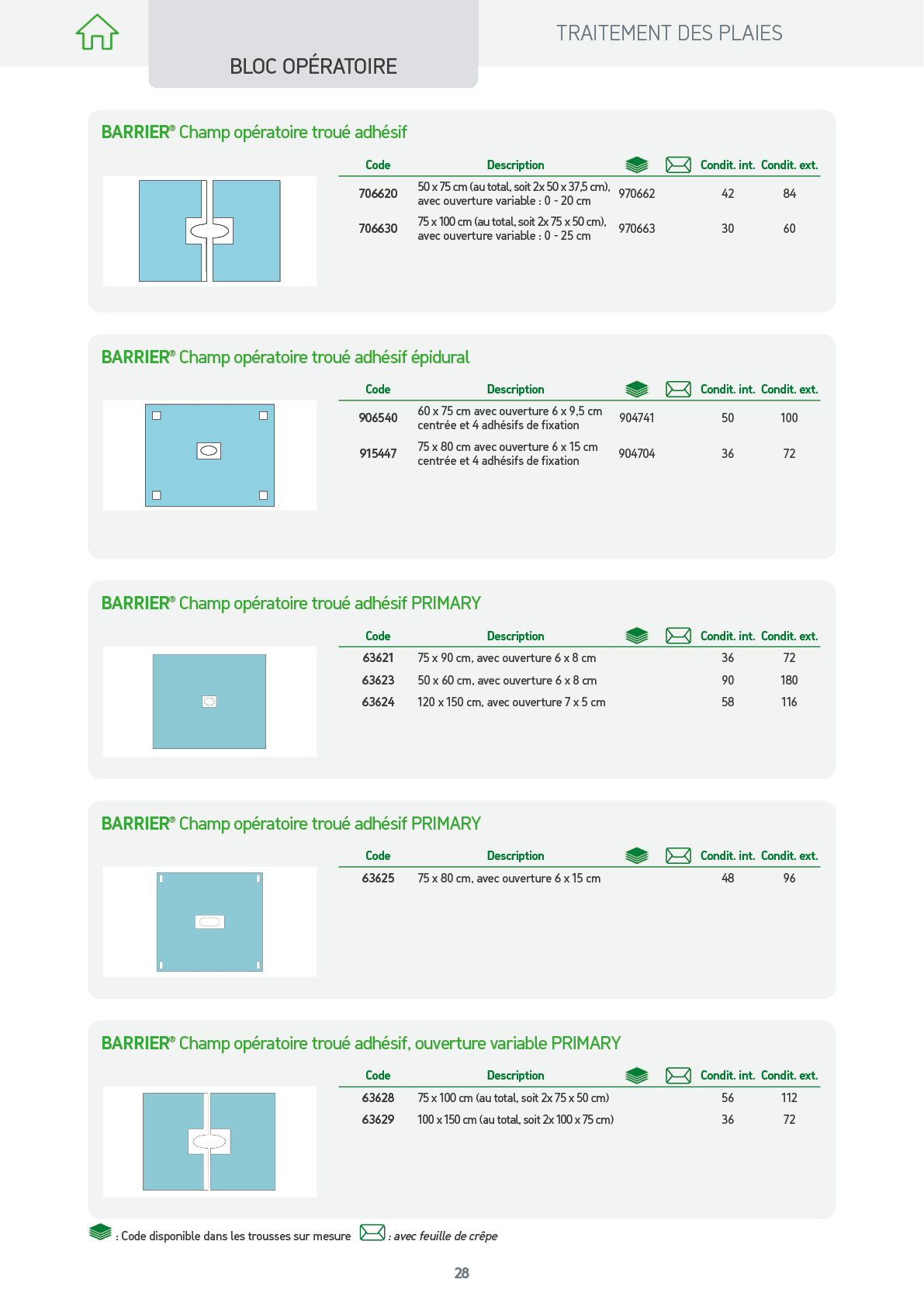 BLOC OPÉRATOIRE

TRAITEMENT DES PLAIES

BARRIER® Champ opératoire troué adhésif

| Code | Description | | | Condit. int. | Condit. ext. |
|---|---|---|---|---|---|
| 706620 | 50 x 75 cm (au total, soit 2x 50 x 37,5 cm), avec ouverture variable : 0 - 20 cm | 970662 | | 42 | 84 |
| 706630 | 75 x 100 cm (au total, soit 2x 75 x 50 cm), avec ouverture variable : 0 - 25 cm | 970663 | | 30 | 60 |

BARRIER® Champ opératoire troué adhésif épidural

| Code | Description | | | Condit. int. | Condit. ext. |
|---|---|---|---|---|---|
| 906540 | 60 x 75 cm avec ouverture 6 x 9,5 cm centrée et 4 adhésifs de fixation | 904741 | | 50 | 100 |
| 915447 | 75 x 80 cm avec ouverture 6 x 15 cm centrée et 4 adhésifs de fixation | 904704 | | 36 | 72 |

BARRIER® Champ opératoire troué adhésif PRIMARY

| Code | Description | | | Condit. int. | Condit. ext. |
|---|---|---|---|---|---|
| 63621 | 75 x 90 cm, avec ouverture 6 x 8 cm | | | 36 | 72 |
| 63623 | 50 x 60 cm, avec ouverture 6 x 8 cm | | | 90 | 180 |
| 63624 | 120 x 150 cm, avec ouverture 7 x 5 cm | | | 58 | 116 |

BARRIER® Champ opératoire troué adhésif PRIMARY

| Code | Description | | | Condit. int. | Condit. ext. |
|---|---|---|---|---|---|
| 63625 | 75 x 80 cm, avec ouverture 6 x 15 cm | | | 48 | 96 |

BARRIER® Champ opératoire troué adhésif, ouverture variable PRIMARY

| Code | Description | | | Condit. int. | Condit. ext. |
|---|---|---|---|---|---|
| 63628 | 75 x 100 cm (au total, soit 2x 75 x 50 cm) | | | 56 | 112 |
| 63629 | 100 x 150 cm (au total, soit 2x 100 x 75 cm) | | | 36 | 72 |

: Code disponible dans les trousses sur mesure : avec feuille de crêpe

28