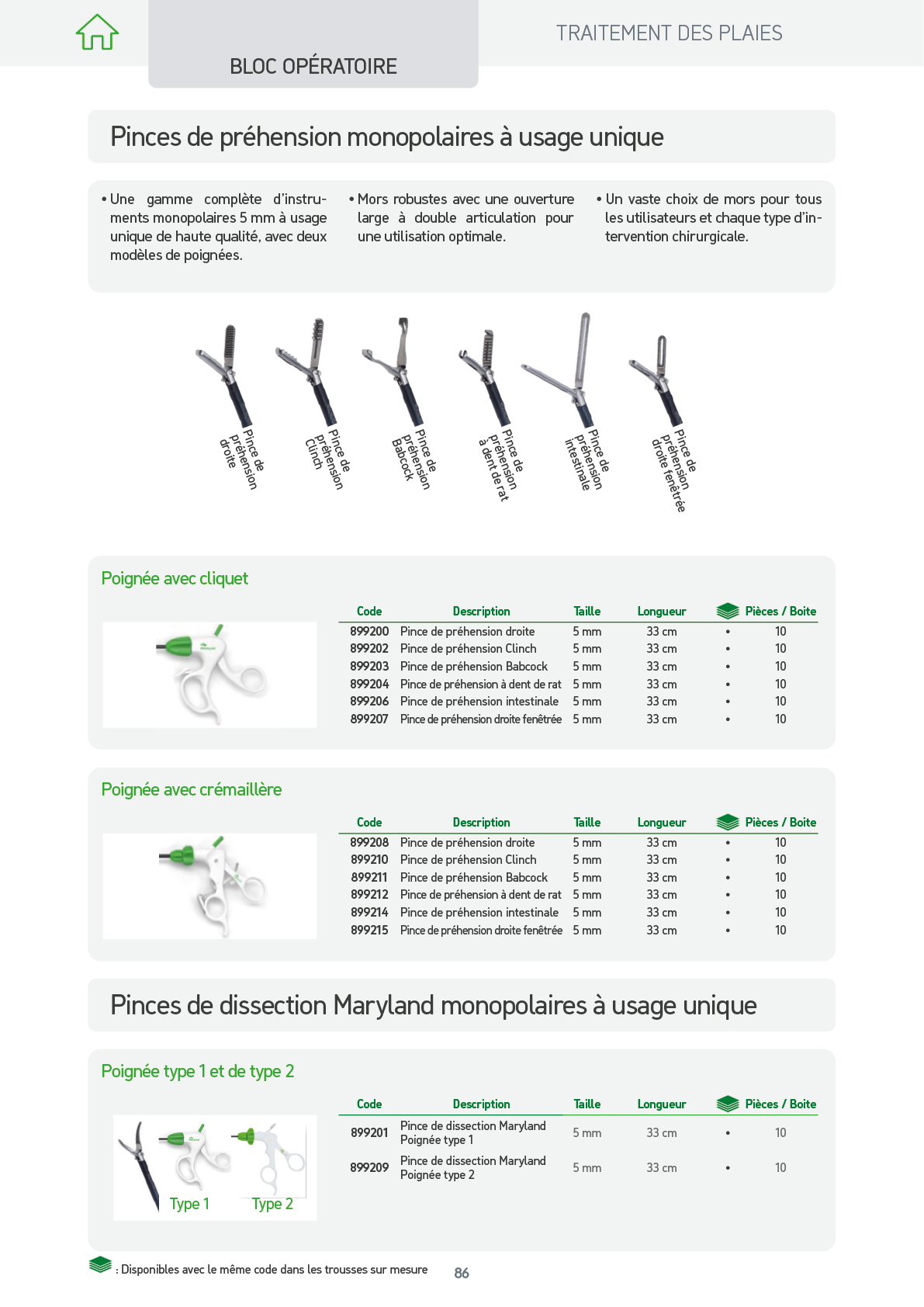 BLOC OPÉRATOIRE

TRAITEMENT DES PLAIES

Pinces de préhension monopolaires à usage unique

• Une gamme complète d'instruments monopolaires 5 mm à usage unique de haute qualité, avec deux modèles de poignées.

• Mors robustes avec une ouverture large à double articulation pour une utilisation optimale.

• Un vaste choix de mors pour tous les utilisateurs et chaque type d'intervention chirurgicale.

Pince de préhension droite

Pince de préhension Clinch

Pince de préhension Babcock

Pince de préhension à dent de rat

Pince de préhension intestinale

Pince de préhension droite fenêtrée

Poignée avec cliquet

| Code | Description | Taille | Longueur | | Pièces / Boite |
|---|---|---|---|---|---|
| 899200 | Pince de préhension droite | 5 mm | 33 cm | • | 10 |
| 899202 | Pince de préhension Clinch | 5 mm | 33 cm | • | 10 |
| 899203 | Pince de préhension Babcock | 5 mm | 33 cm | • | 10 |
| 899204 | Pince de préhension à dent de rat | 5 mm | 33 cm | • | 10 |
| 899206 | Pince de préhension intestinale | 5 mm | 33 cm | • | 10 |
| 899207 | Pince de préhension droite fenêtrée | 5 mm | 33 cm | • | 10 |

Poignée avec crémaillère

| Code | Description | Taille | Longueur | | Pièces / Boite |
|---|---|---|---|---|---|
| 899208 | Pince de préhension droite | 5 mm | 33 cm | • | 10 |
| 899210 | Pince de préhension Clinch | 5 mm | 33 cm | • | 10 |
| 899211 | Pince de préhension Babcock | 5 mm | 33 cm | • | 10 |
| 899212 | Pince de préhension à dent de rat | 5 mm | 33 cm | • | 10 |
| 899214 | Pince de préhension intestinale | 5 mm | 33 cm | • | 10 |
| 899215 | Pince de préhension droite fenêtrée | 5 mm | 33 cm | • | 10 |

Pinces de dissection Maryland monopolaires à usage unique

Poignée type 1 et de type 2

Type 1 Type 2

| Code | Description | Taille | Longueur | | Pièces / Boite |
|---|---|---|---|---|---|
| 899201 | Pince de dissection Maryland Poignée type 1 | 5 mm | 33 cm | • | 10 |
| 899209 | Pince de dissection Maryland Poignée type 2 | 5 mm | 33 cm | • | 10 |

: Disponibles avec le même code dans les trousses sur mesure

86